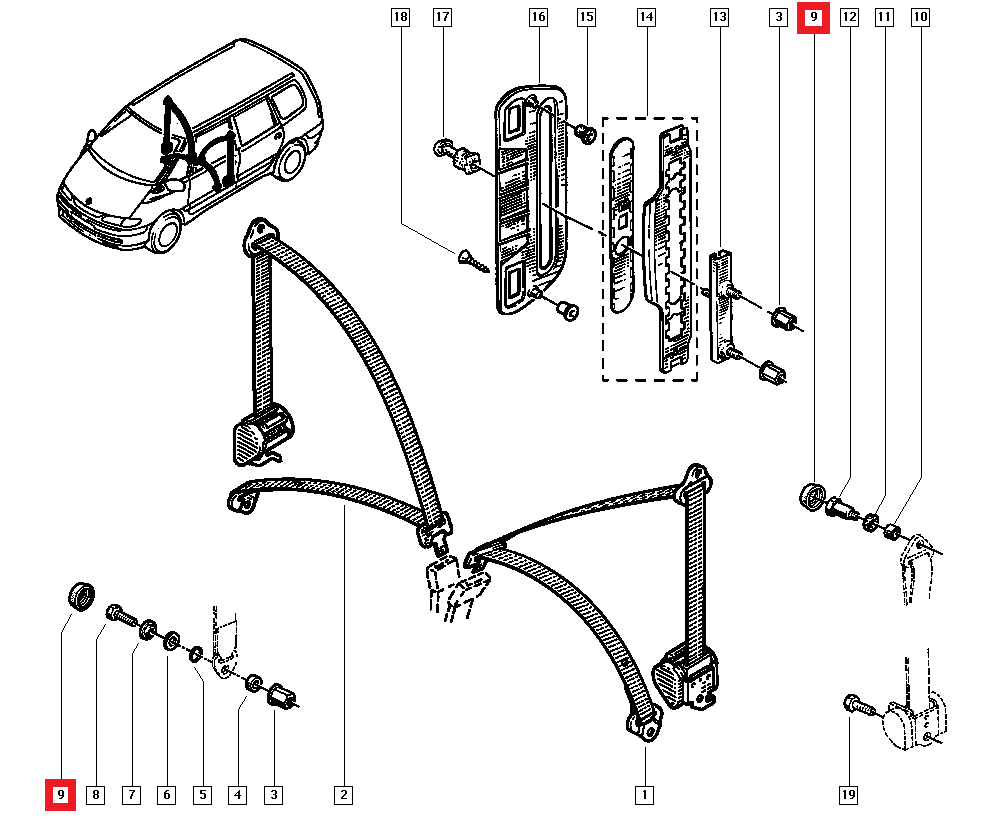 18 17 16 15 14 13 3 9 12 11 10

9 8 7 6 5 4 3 2 1 19